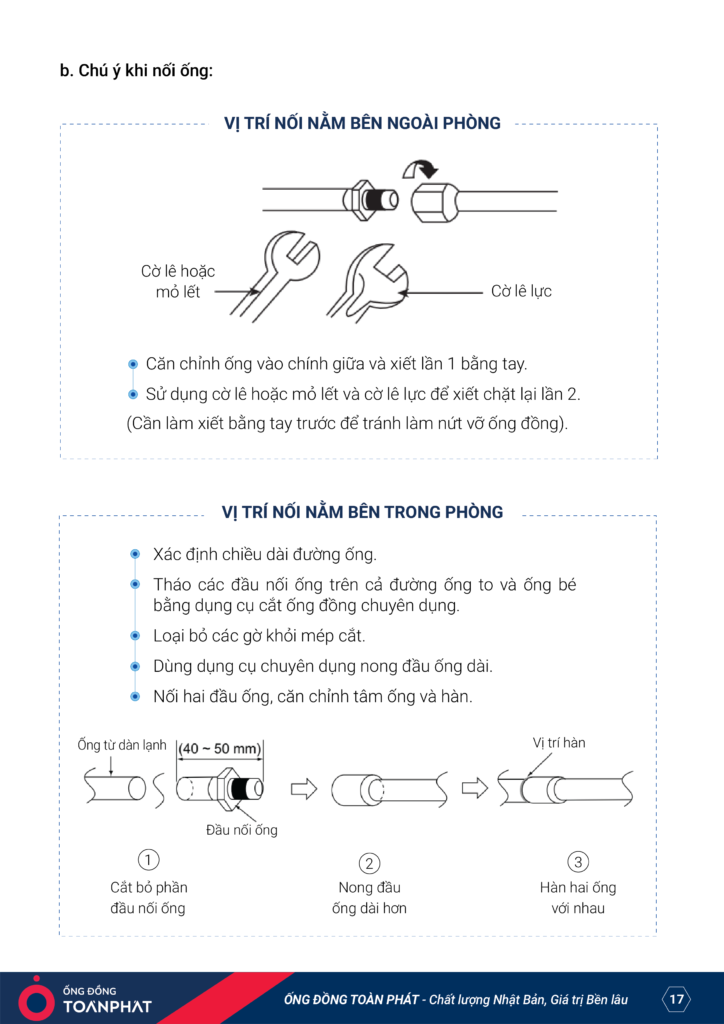 b. Chú ý khi nối ống:

VỊ TRÍ NỐI NẰM BÊN NGOÀI PHÒNG

Cờ lê hoặc mỏ lết

Cờ lê lực

Căn chỉnh ống vào chính giữa và xiết lần 1 bằng tay.

Sử dụng cờ lê hoặc mỏ lết và cờ lê lực để xiết chặt lại lần 2.

(Cần làm xiết bằng tay trước để tránh làm nứt vỡ ống đồng).

VỊ TRÍ NỐI NẰM BÊN TRONG PHÒNG

Xác định chiều dài đường ống.

Tháo các đầu nối ống trên cả đường ống to và ống bé bằng dụng cụ cắt ống đồng chuyên dụng.

Loại bỏ các gờ khỏi mép cắt.

Dùng dụng cụ chuyên dụng nong đầu ống dài.

Nối hai đầu ống, căn chỉnh tâm ống và hàn.

Ống từ dàn lạnh

(40 ~ 50 mm)

Đầu nối ống

Vị trí hàn

1
Cắt bỏ phần đầu nối ống

2
Nong đầu ống dài hơn

3
Hàn hai ống với nhau

ỐNG ĐỒNG TOANPHAT

ỐNG ĐỒNG TOÀN PHÁT - Chất lượng Nhật Bản, Giá trị Bền lâu

17